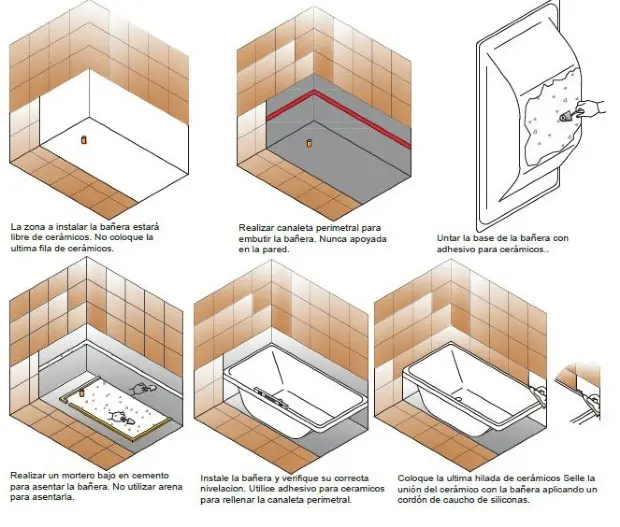 La zona a instalar la bañera estará libre de cerámicos. No coloque la ultima fila de cerámicos.

Realizar canaleta perimetral para embutir la bañera. Nunca apoyada en la pared.

Untar la base de la bañera con adhesivo para cerámicos..

Realizar un mortero bajo en cemento para asentar la bañera. No utilizar arena para asentarla.

Instale la bañera y verifique su correcta nivelacion. Utilice adhesivo para ceramicos para rellenar la canaleta perimetral.

Coloque la ultima hilada de cerámicos Selle la unión del cerámico con la bañera aplicando un cordón de caucho de siliconas.